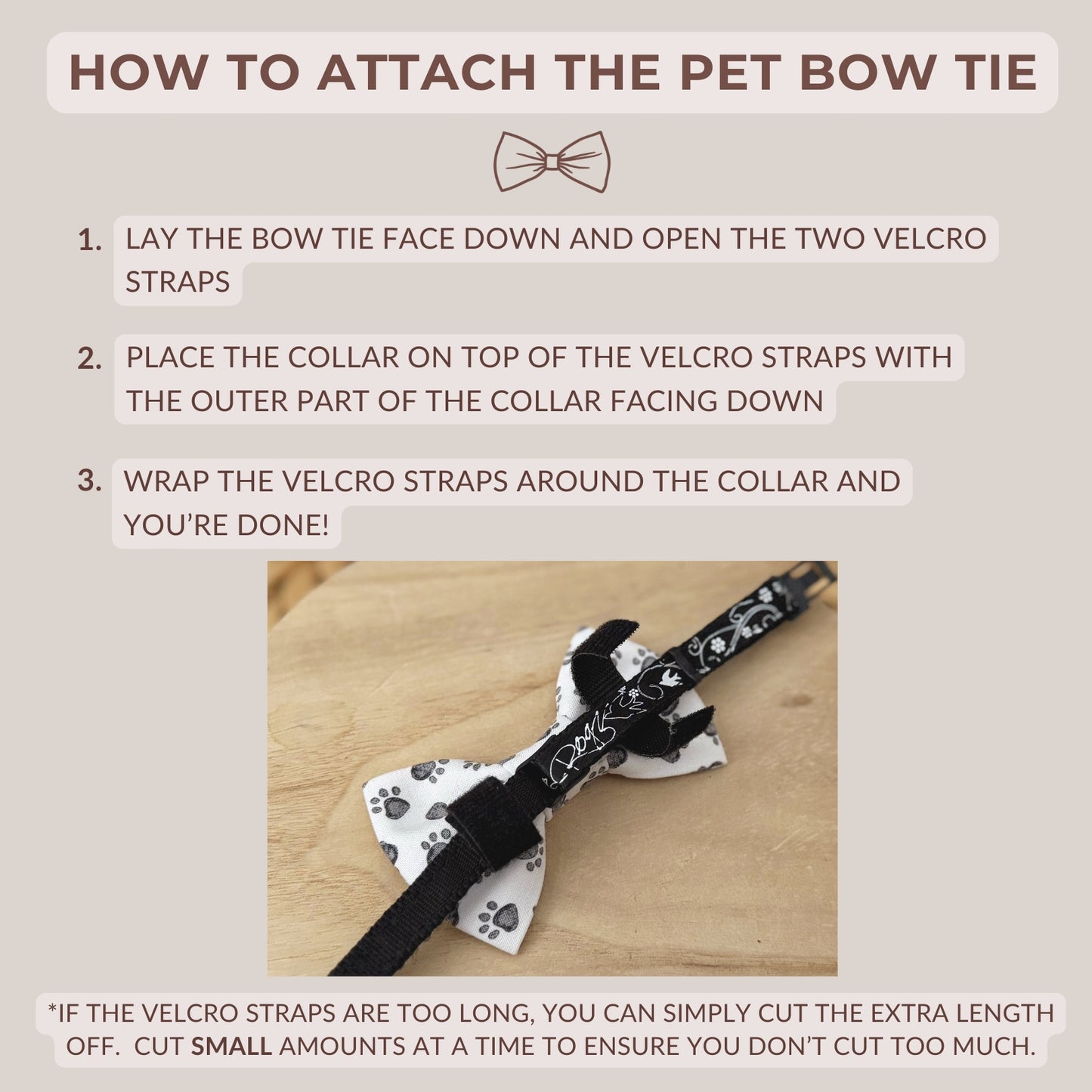 HOW TO ATTACH THE PET BOW TIE

1. LAY THE BOW TIE FACE DOWN AND OPEN THE TWO VELCRO STRAPS

2. PLACE THE COLLAR ON TOP OF THE VELCRO STRAPS WITH THE OUTER PART OF THE COLLAR FACING DOWN

3. WRAP THE VELCRO STRAPS AROUND THE COLLAR AND YOU'RE DONE!

Rogz

*IF THE VELCRO STRAPS ARE TOO LONG, YOU CAN SIMPLY CUT THE EXTRA LENGTH OFF. CUT SMALL AMOUNTS AT A TIME TO ENSURE YOU DON'T CUT TOO MUCH.